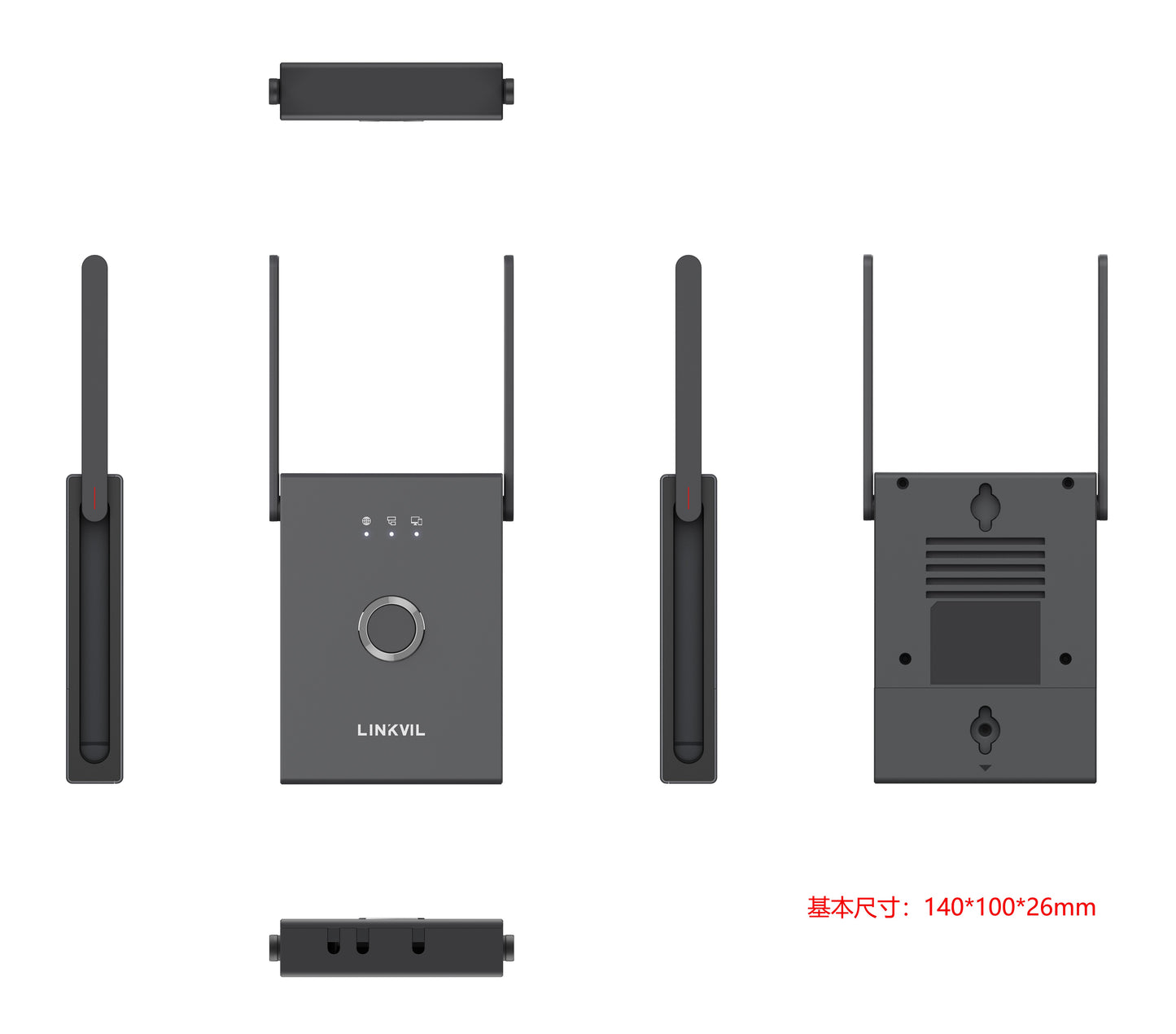 LINKVIL

基本尺寸：140*100*26mm