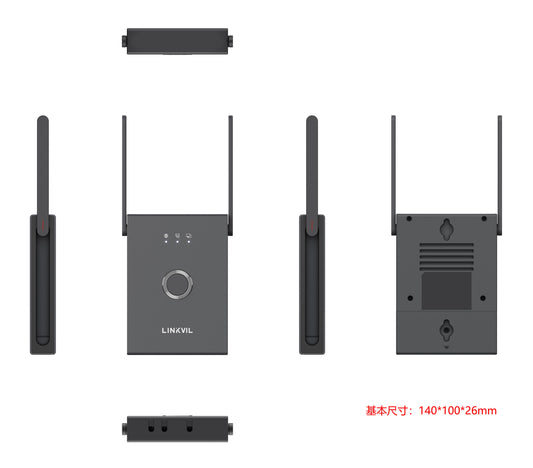 LINKVIL

基本尺寸：140*100*26mm