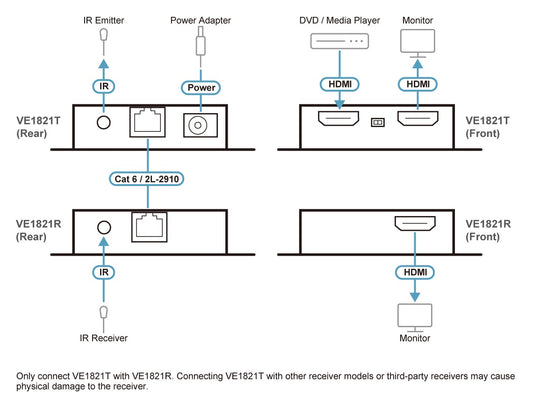 IR Emitter

Power Adapter

DVD / Media Player

Monitor

IR

Power

HDMI

HDMI

VE1821T
(Rear)

VE1821T
(Front)

Cat 6 / 2L-2910

VE1821R
(Rear)

VE1821R
(Front)

IR

HDMI

IR Receiver

Monitor

Only connect VE1821T with VE1821R. Connecting VE1821T with other receiver models or third-party receivers may cause physical damage to the receiver.