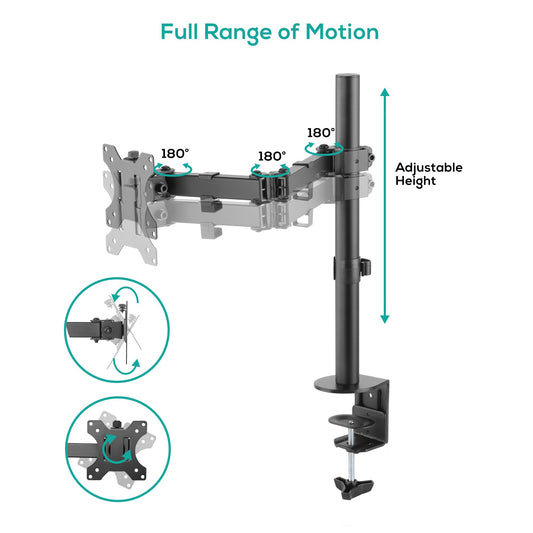 Full Range of Motion

180°

180°

180°

Adjustable Height