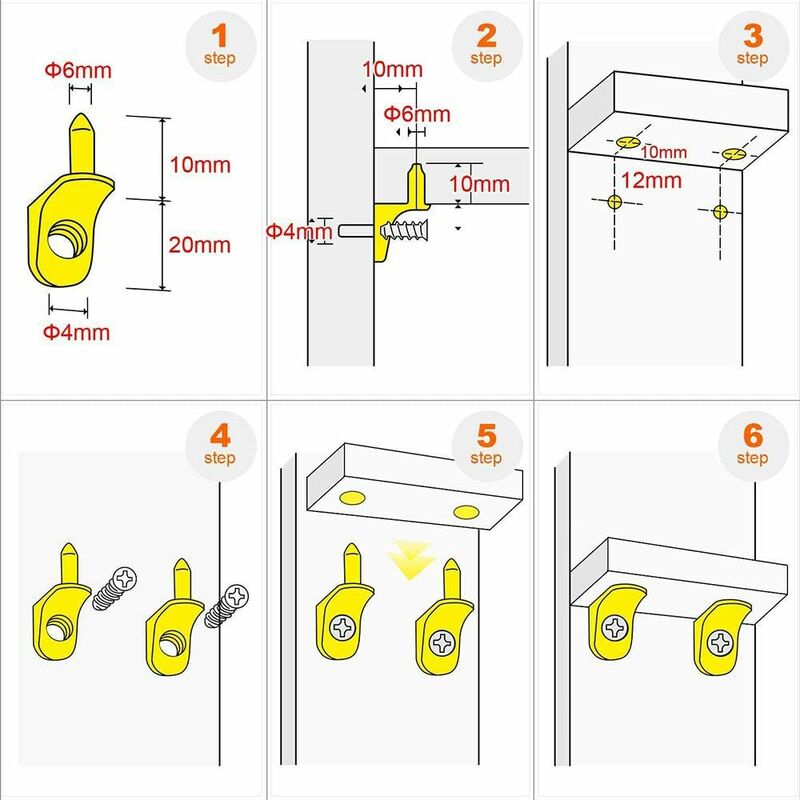 1
step

Φ6mm

10mm

20mm

Φ4mm

2
step

10mm

Φ6mm

10mm

Φ4mm

3
step

10mm

12mm

4
step

5
step

6
step