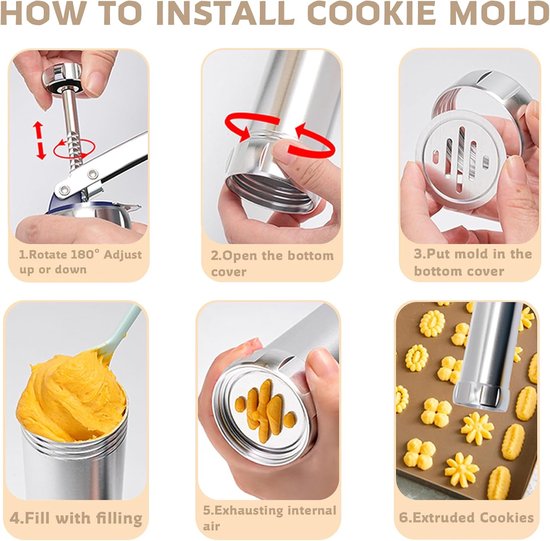 HOW TO INSTALL COOKIE MOLD

1.Rotate 180° Adjust up or down

2.Open the bottom cover

3.Put mold in the bottom cover

4.Fill with filling

5.Exhausting internal air

6.Extruded Cookies