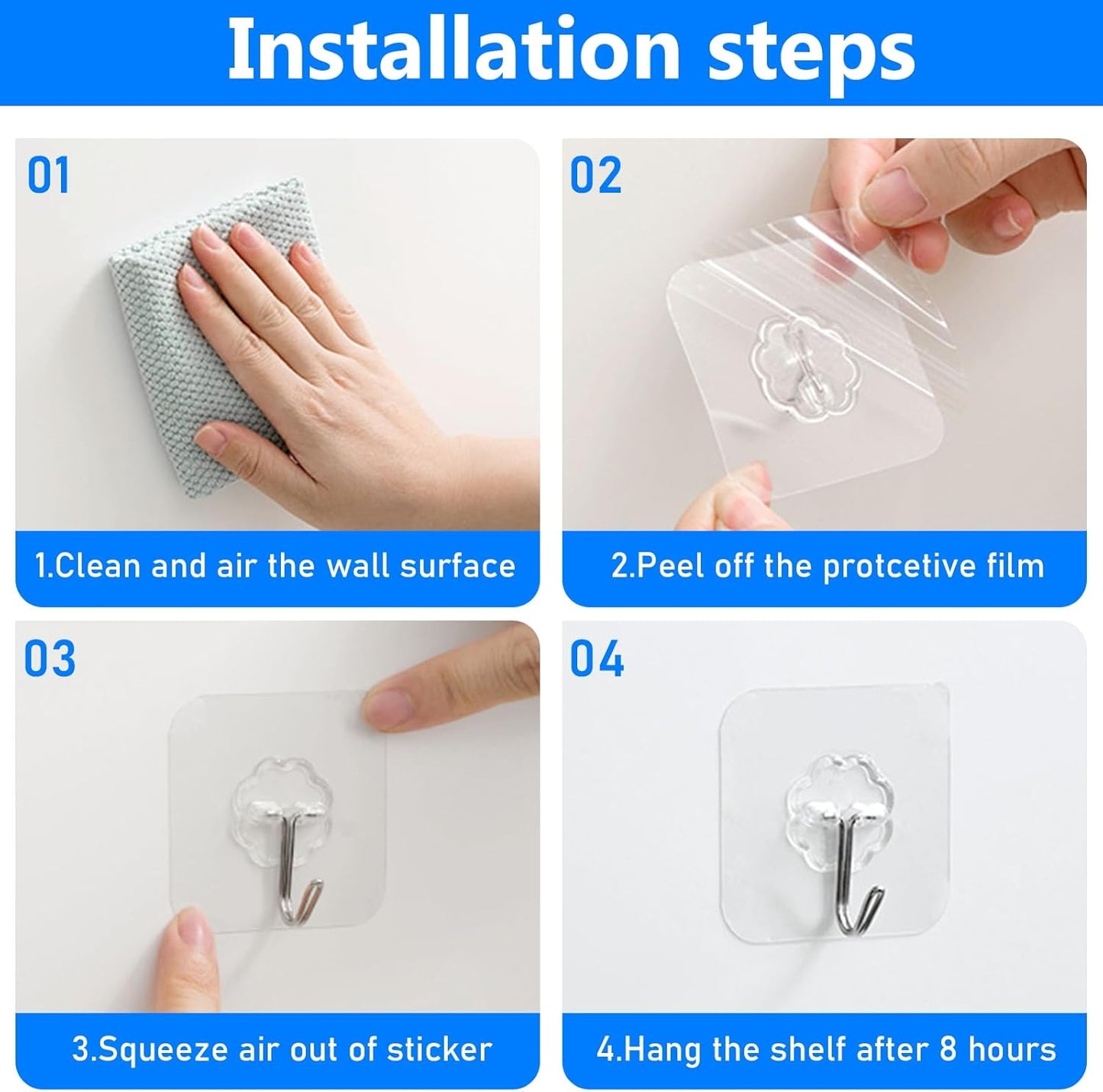 Installation steps

01

1.Clean and air the wall surface

02

2.Peel off the protcetive film

03

3.Squeeze air out of sticker

04

4.Hang the shelf after 8 hours