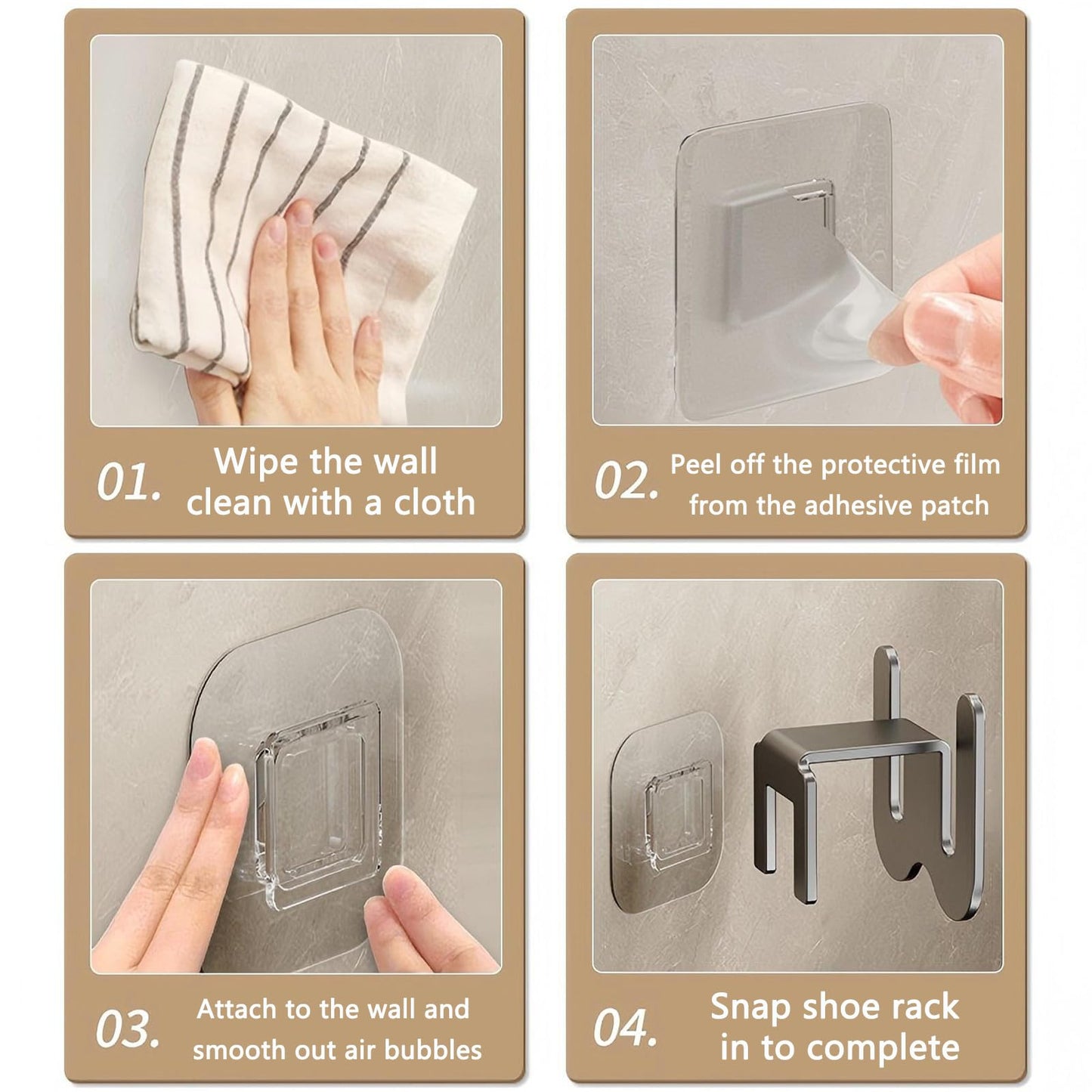 01. Wipe the wall clean with a cloth

02. Peel off the protective film from the adhesive patch

03. Attach to the wall and smooth out air bubbles

04. Snap shoe rack in to complete