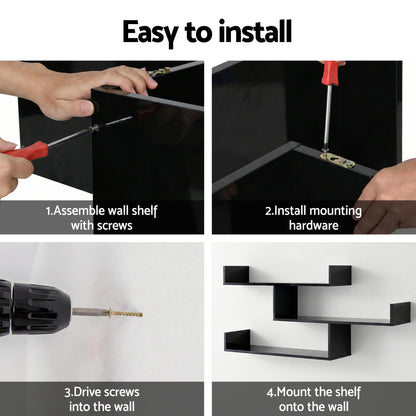 Easy to install

1.Assemble wall shelf with screws

2.Install mounting hardware

3.Drive screws into the wall

4.Mount the shelf onto the wall