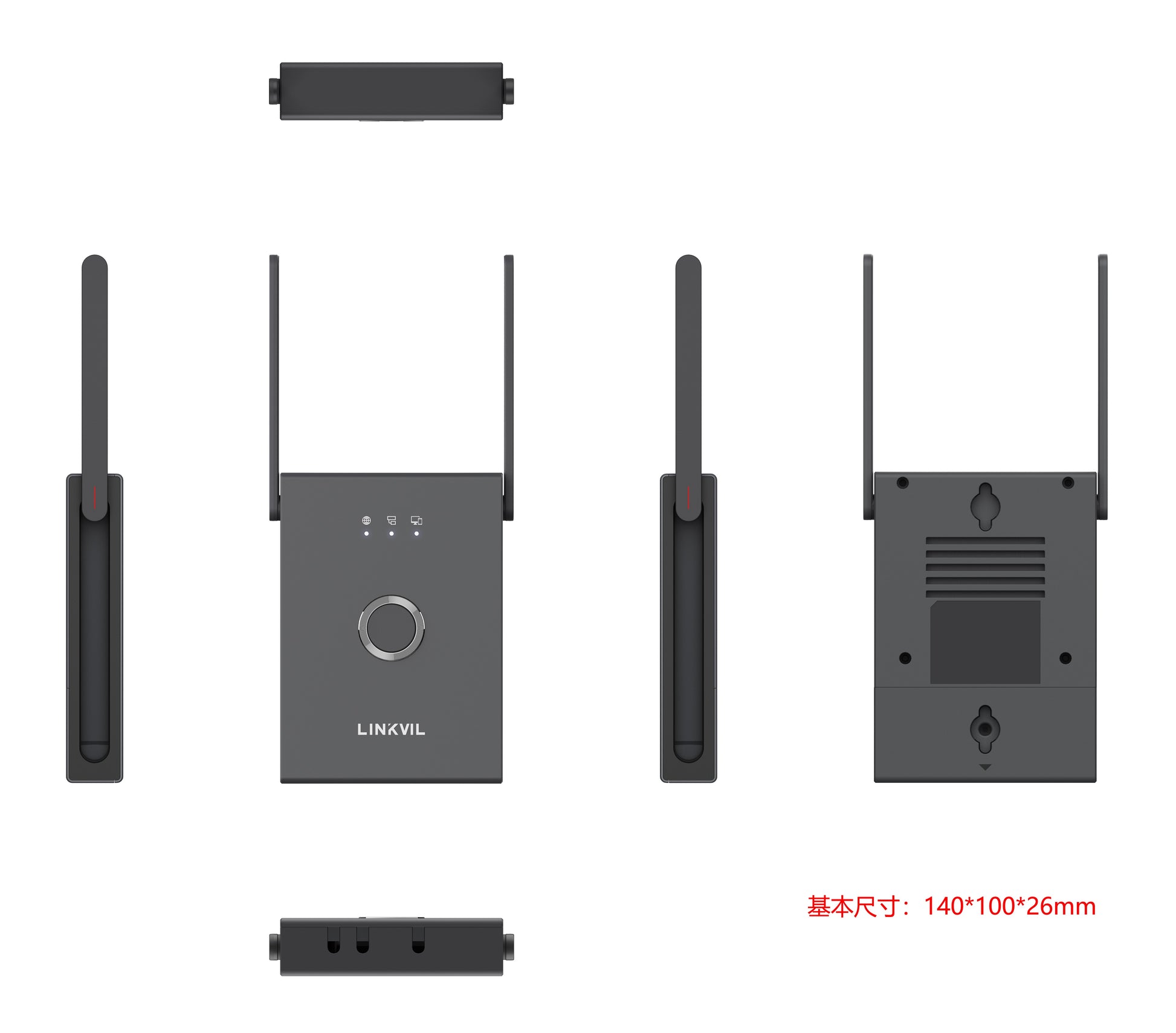 LINKVIL

基本尺寸：140*100*26mm