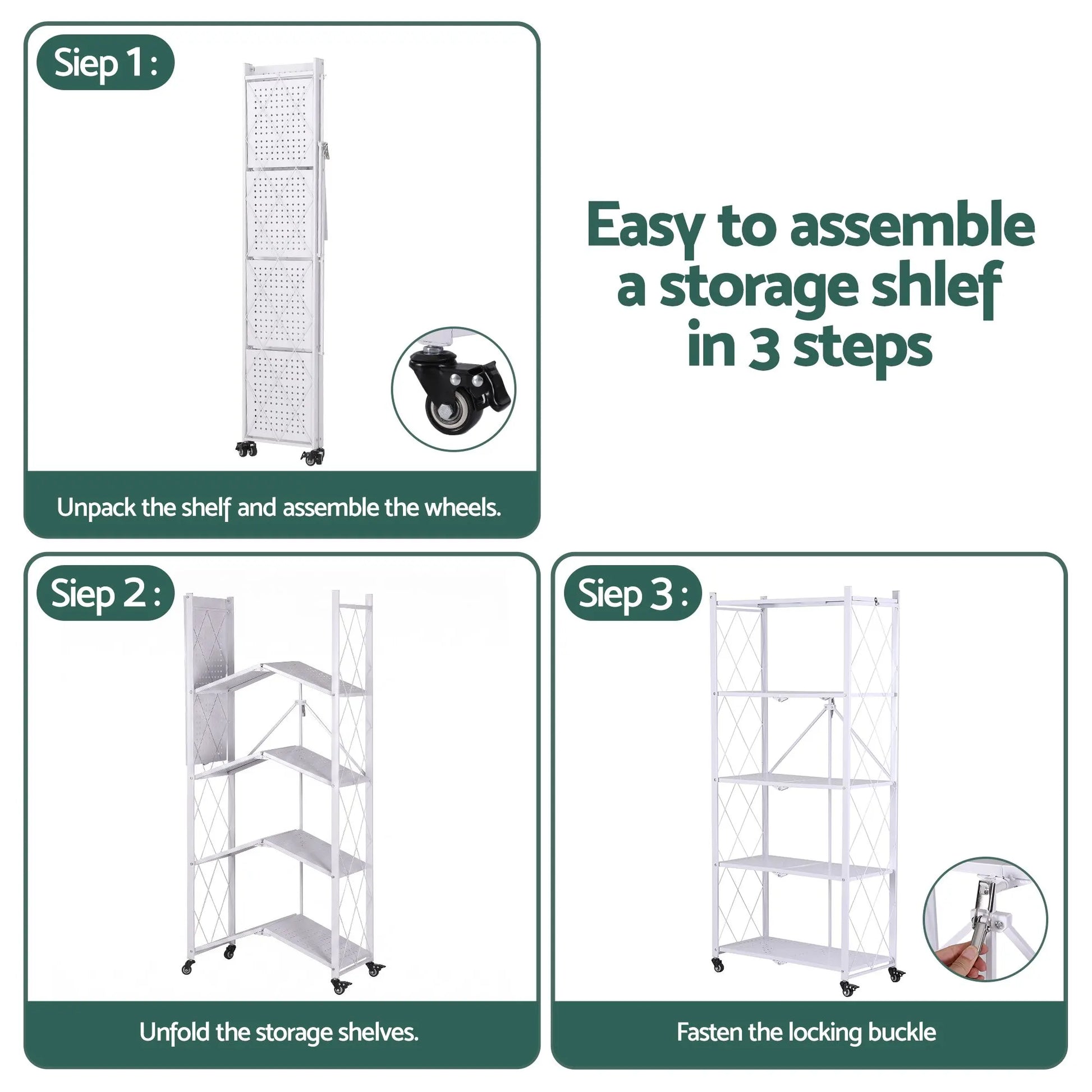 Siep 1:

Unpack the shelf and assemble the wheels.

Easy to assemble a storage shlef in 3 steps

Siep 2:

Unfold the storage shelves.

Siep 3:

Fasten the locking buckle