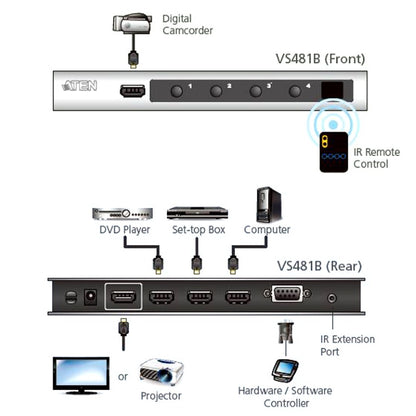 Digital Camcorder

VS481B (Front)

ATEN

1
2
3
4

IR Remote Control

DVD Player
Set-top Box
Computer

VS481B (Rear)

IR Extension Port

or

Projector

Hardware / Software Controller