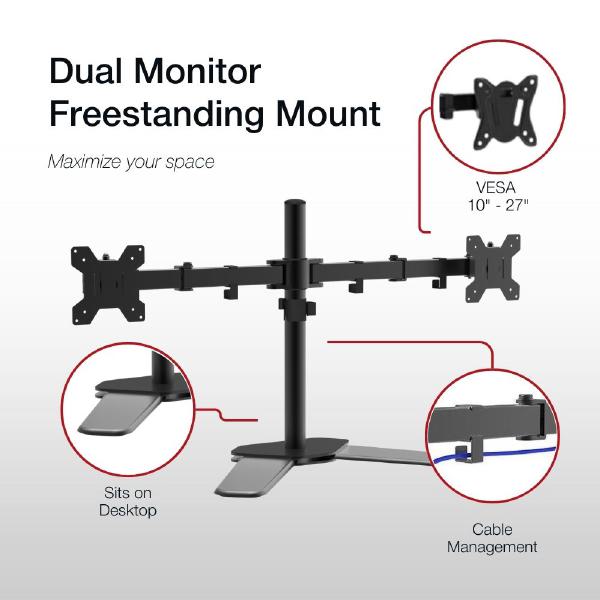 Dual Monitor Freestanding Mount

Maximize your space

VESA
10" - 27"

Sits on Desktop

Cable Management