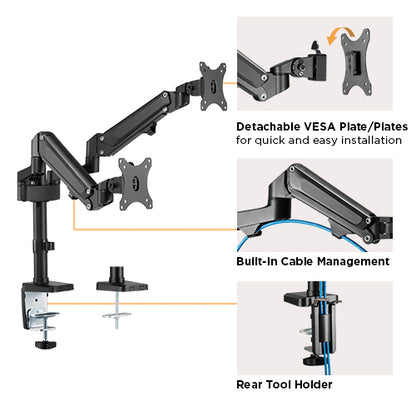 Detachable VESA Plate/Plates
for quick and easy installation

Built-In Cable Management

Rear Tool Holder