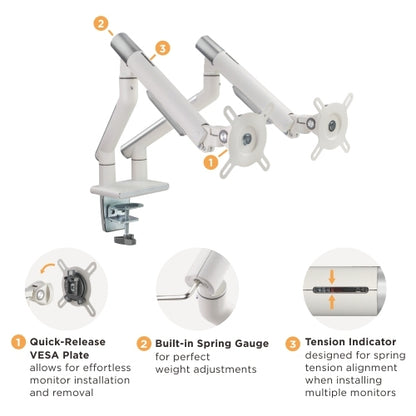 2

3

1

1 Quick-Release VESA Plate
allows for effortless monitor installation and removal

2 Built-in Spring Gauge
for perfect weight adjustments

3 Tension Indicator
designed for spring tension alignment when installing multiple monitors