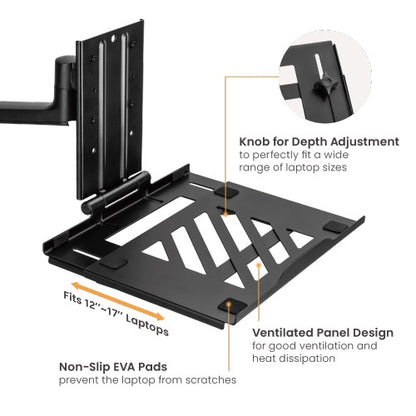 Knob for Depth Adjustment
to perfectly fit a wide range of laptop sizes

Fits 12''~17'' Laptops

Ventilated Panel Design
for good ventilation and heat dissipation

Non-Slip EVA Pads
prevent the laptop from scratches