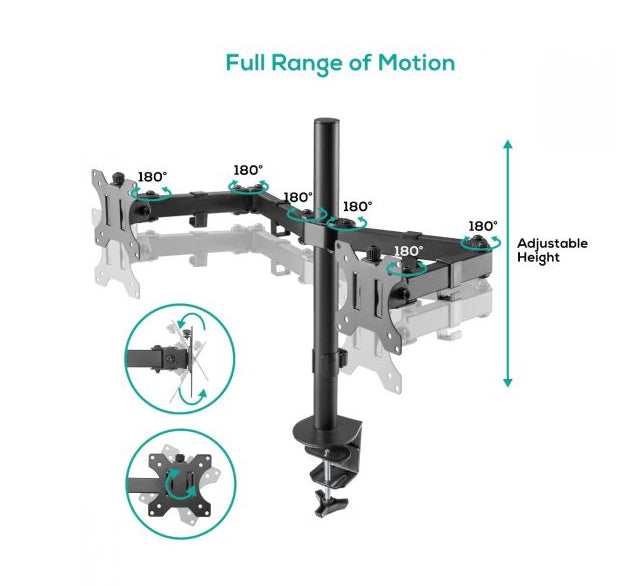 Full Range of Motion

180°

180°

180°

180°

180°

180°

Adjustable Height