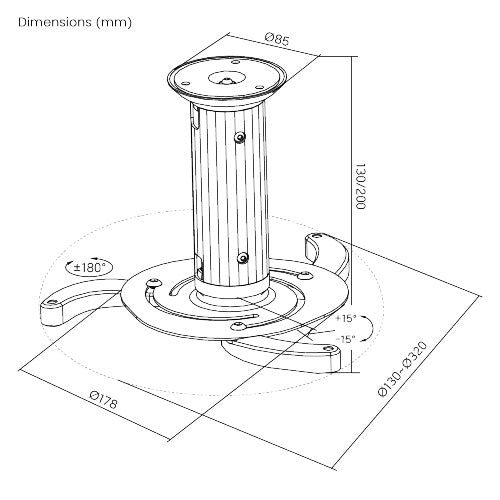 Dimensions (mm)

Ø85

130/200

±180°

+15°

-15°

Ø178

Ø130~Ø320