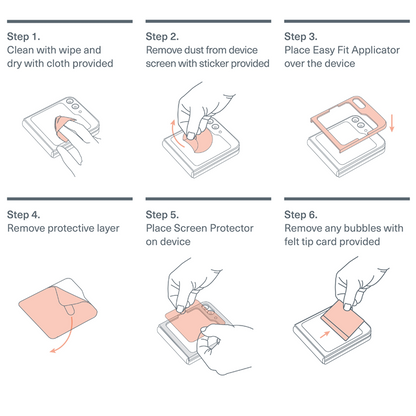 Step 1.
Clean with wipe and dry with cloth provided

Step 2.
Remove dust from device screen with sticker provided

Step 3.
Place Easy Fit Applicator over the device

Step 4.
Remove protective layer

Step 5.
Place Screen Protector on device

Step 6.
Remove any bubbles with felt tip card provided