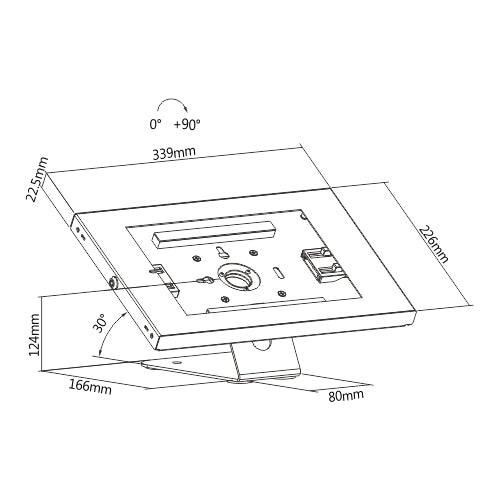 0°
+90°
339mm
22.5mm
226mm
30°
124mm
166mm
80mm