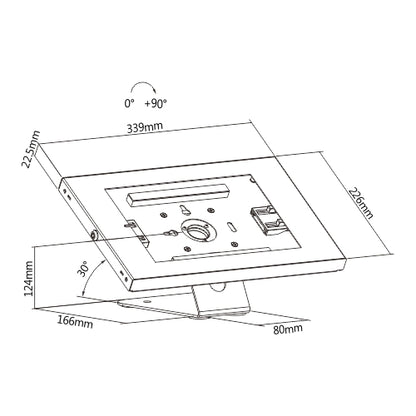 0° +90°

339mm

22.5mm

226mm

30°

124mm

166mm

80mm