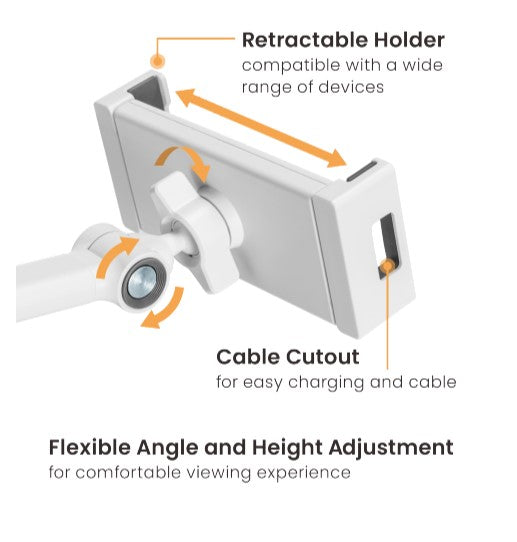 Retractable Holder
compatible with a wide range of devices

Cable Cutout
for easy charging and cable

Flexible Angle and Height Adjustment
for comfortable viewing experience