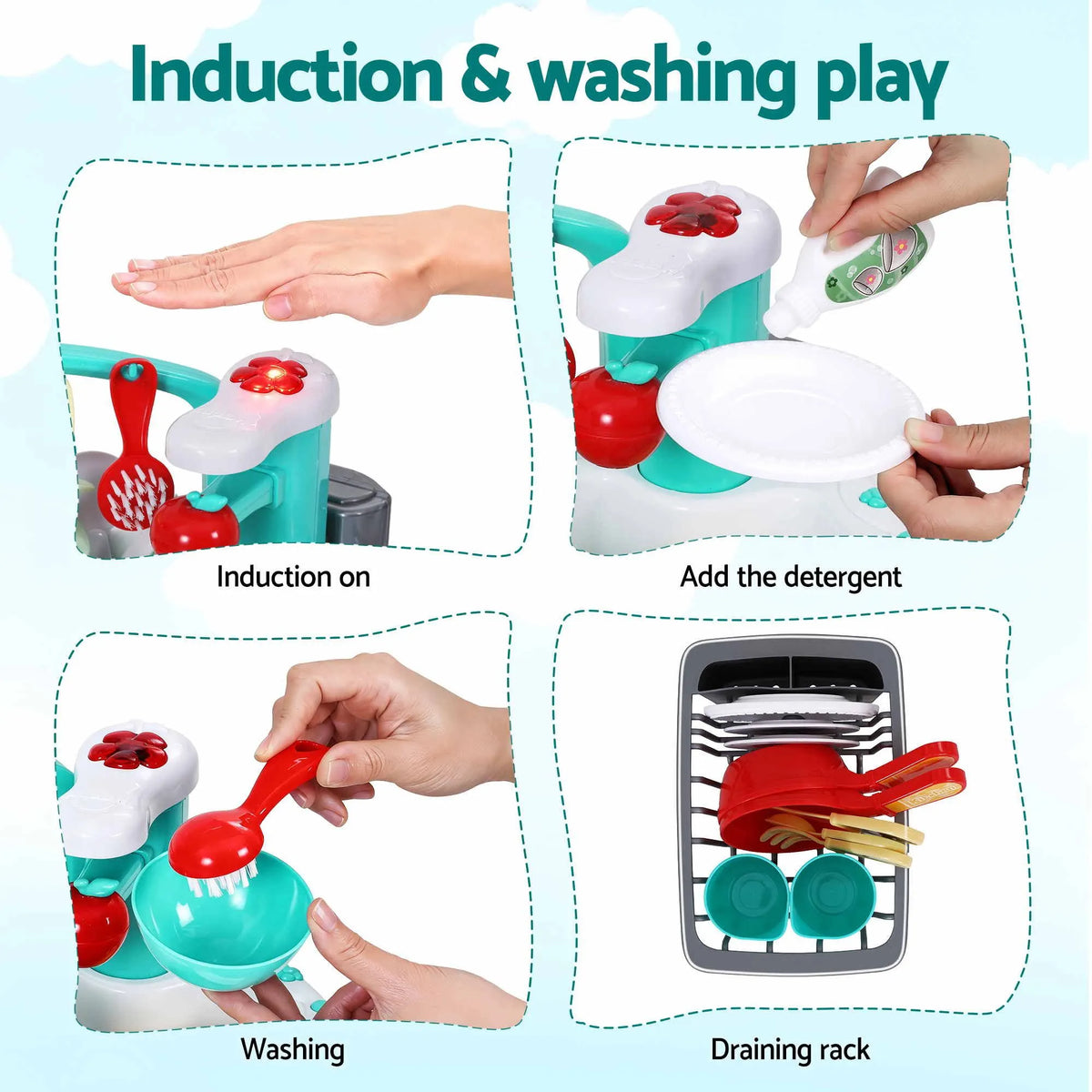 Induction & washing play

Induction on

Add the detergent

Washing

Draining rack