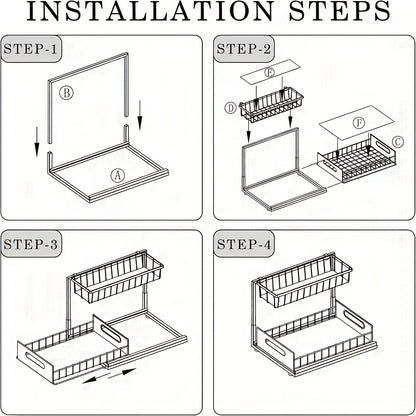 INSTALLATION STEPS

STEP-1

Ⓑ

Ⓐ

STEP-2

Ⓔ

Ⓓ

Ⓕ

Ⓒ

STEP-3

STEP-4