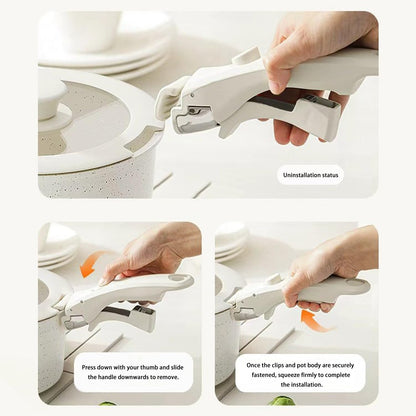 Uninstallation status

Press down with your thumb and slide the handle downwards to remove.

Once the clips and pot body are securely fastened, squeeze firmly to complete the installation.