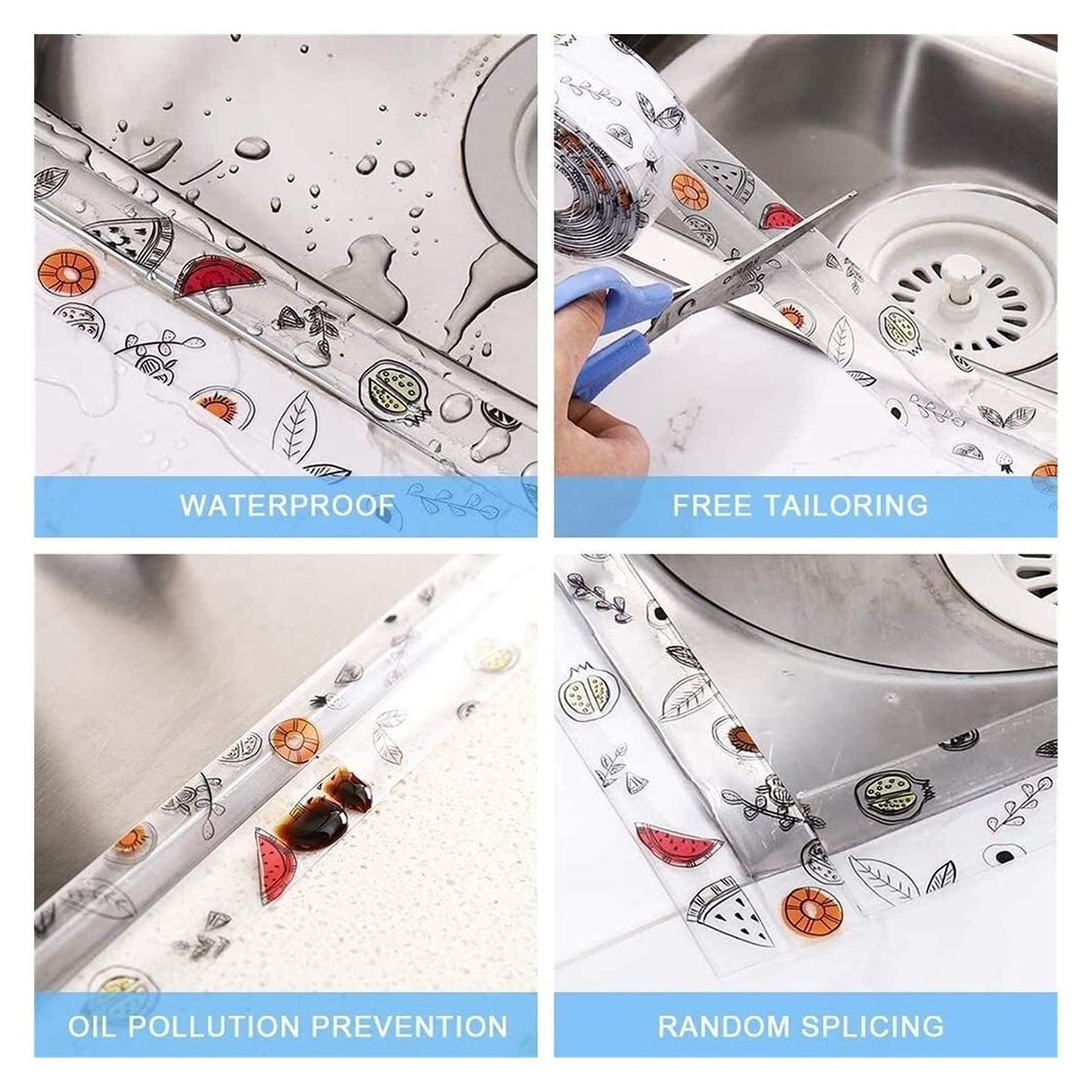 WATERPROOF

FREE TAILORING

OIL POLLUTION PREVENTION

RANDOM SPLICING