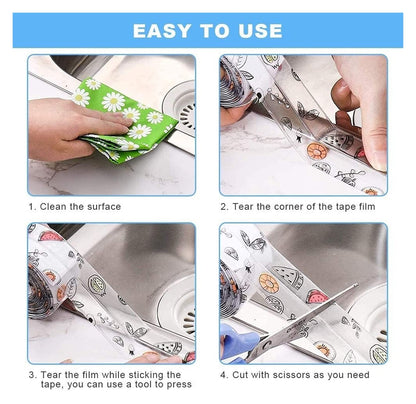 EASY TO USE

1. Clean the surface

2. Tear the corner of the tape film

3. Tear the film while sticking the tape, you can use a tool to press

4. Cut with scissors as you need