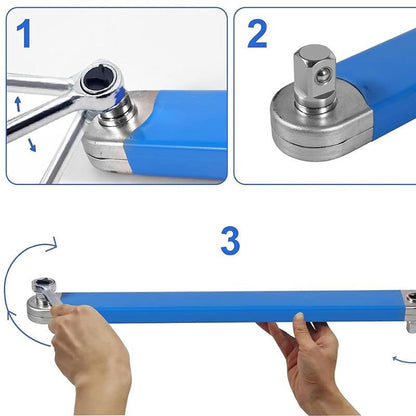 1

2

3