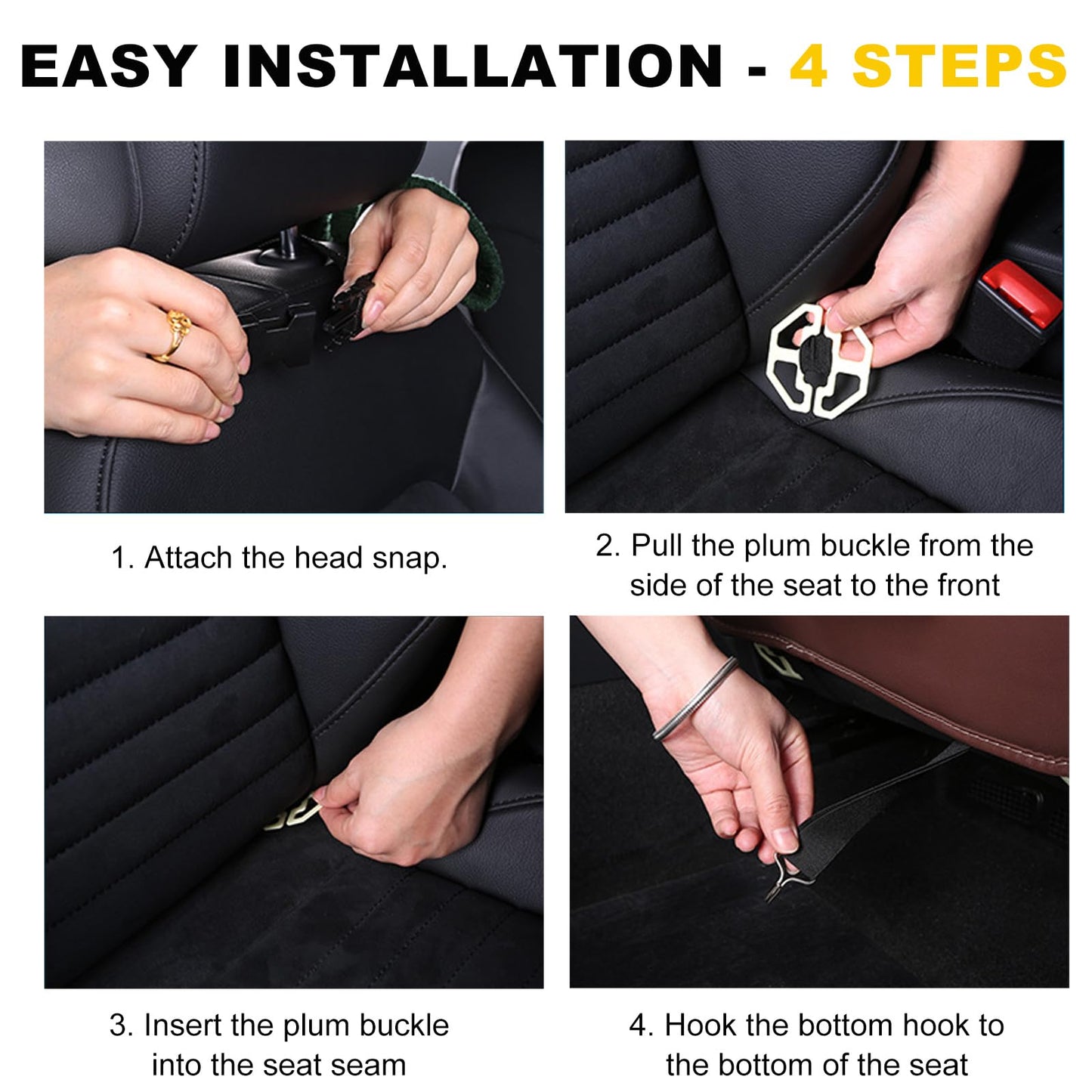 EASY INSTALLATION - 4 STEPS

1. Attach the head snap.

2. Pull the plum buckle from the side of the seat to the front

3. Insert the plum buckle into the seat seam

4. Hook the bottom hook to the bottom of the seat