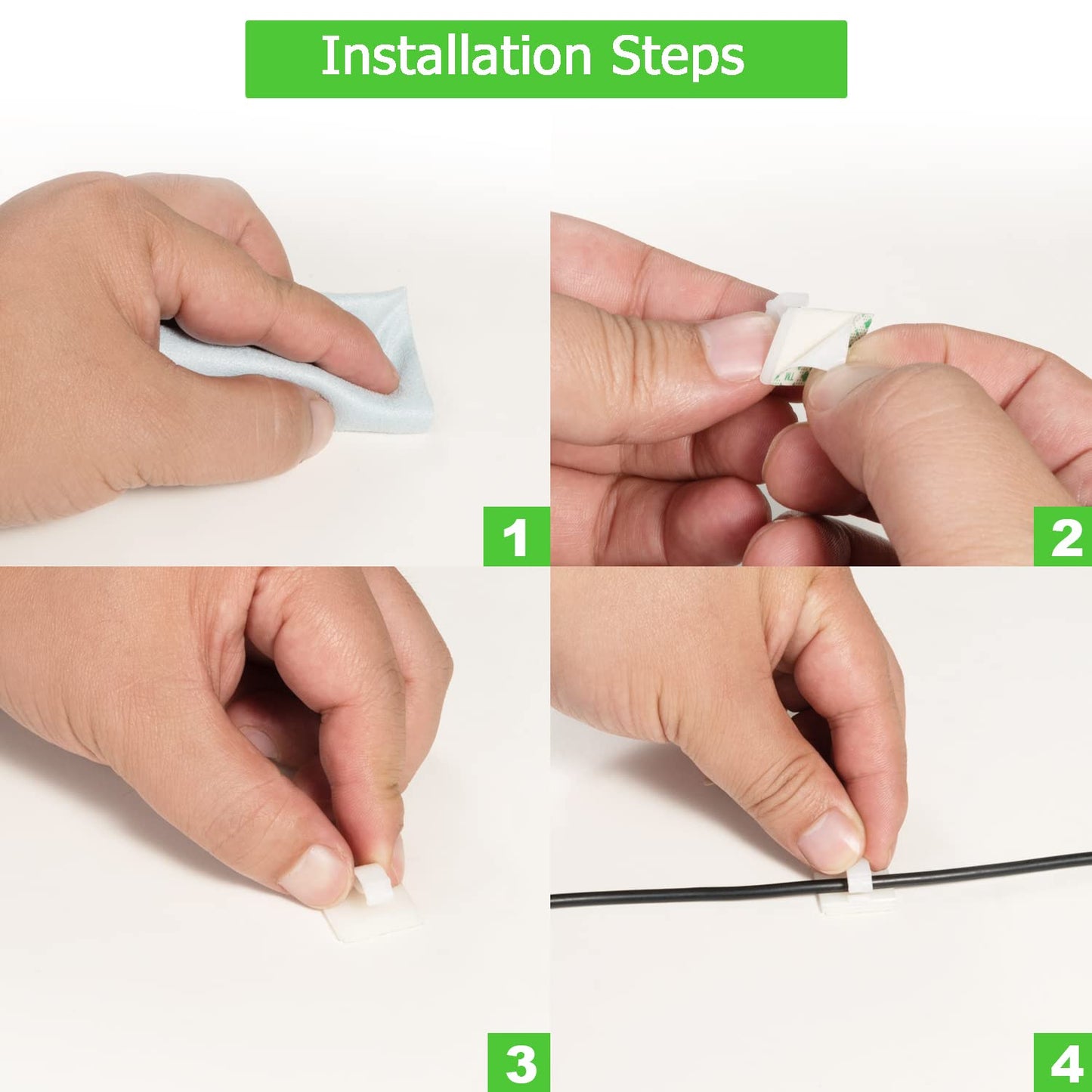 Installation Steps

1

2

3

4