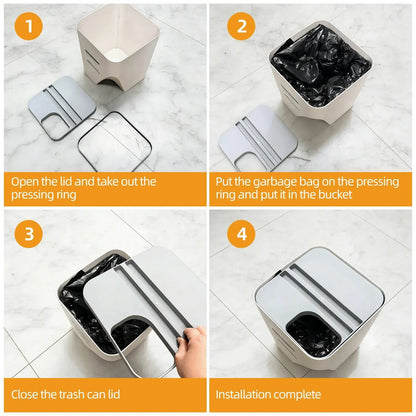 1

Open the lid and take out the pressing ring

2

Put the garbage bag on the pressing ring and put it in the bucket

3

Close the trash can lid

4

Installation complete