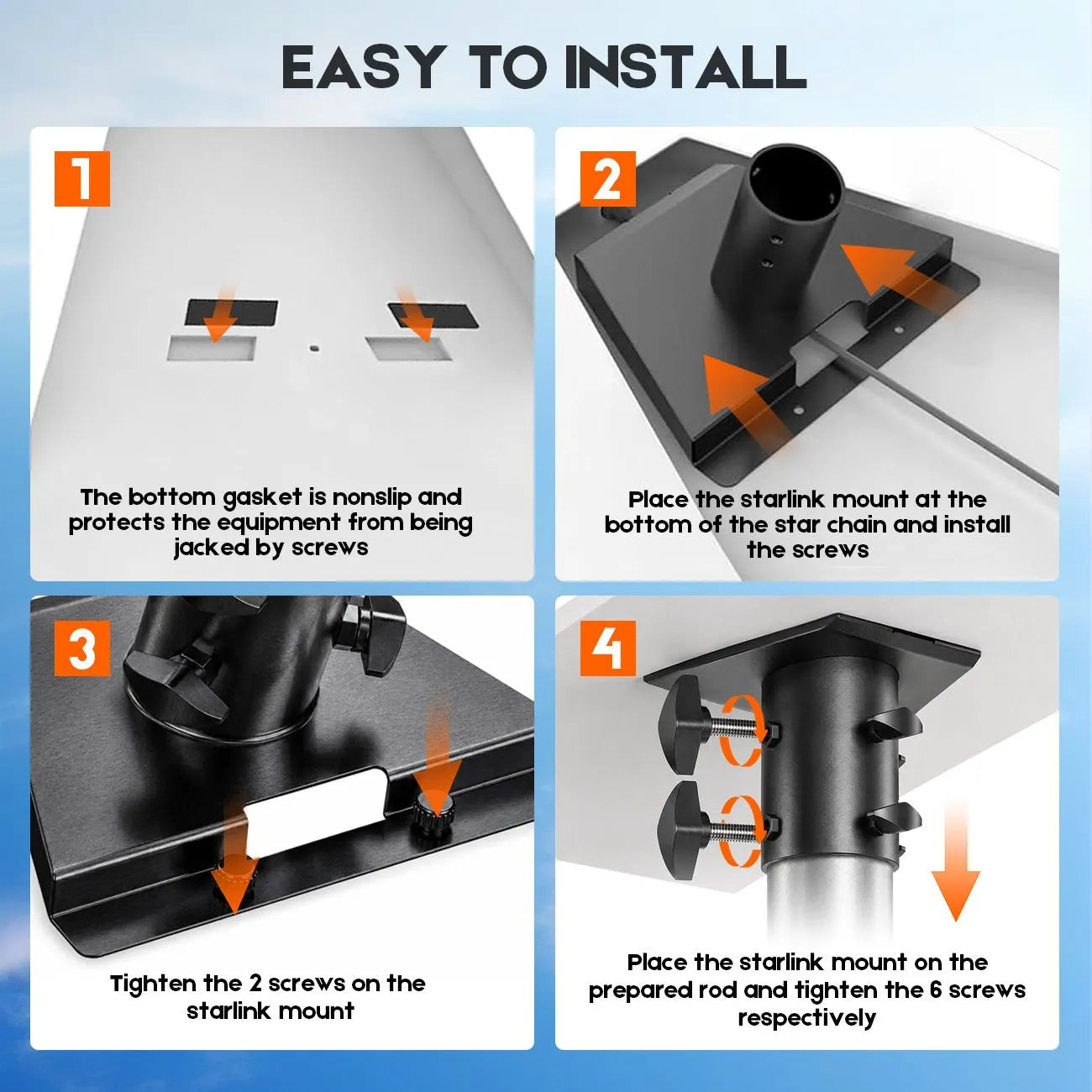 EASY TO INSTALL

1

The bottom gasket is nonslip and protects the equipment from being jacked by screws

2

Place the starlink mount at the bottom of the star chain and install the screws

3

Tighten the 2 screws on the starlink mount

4

Place the starlink mount on the prepared rod and tighten the 6 screws respectively