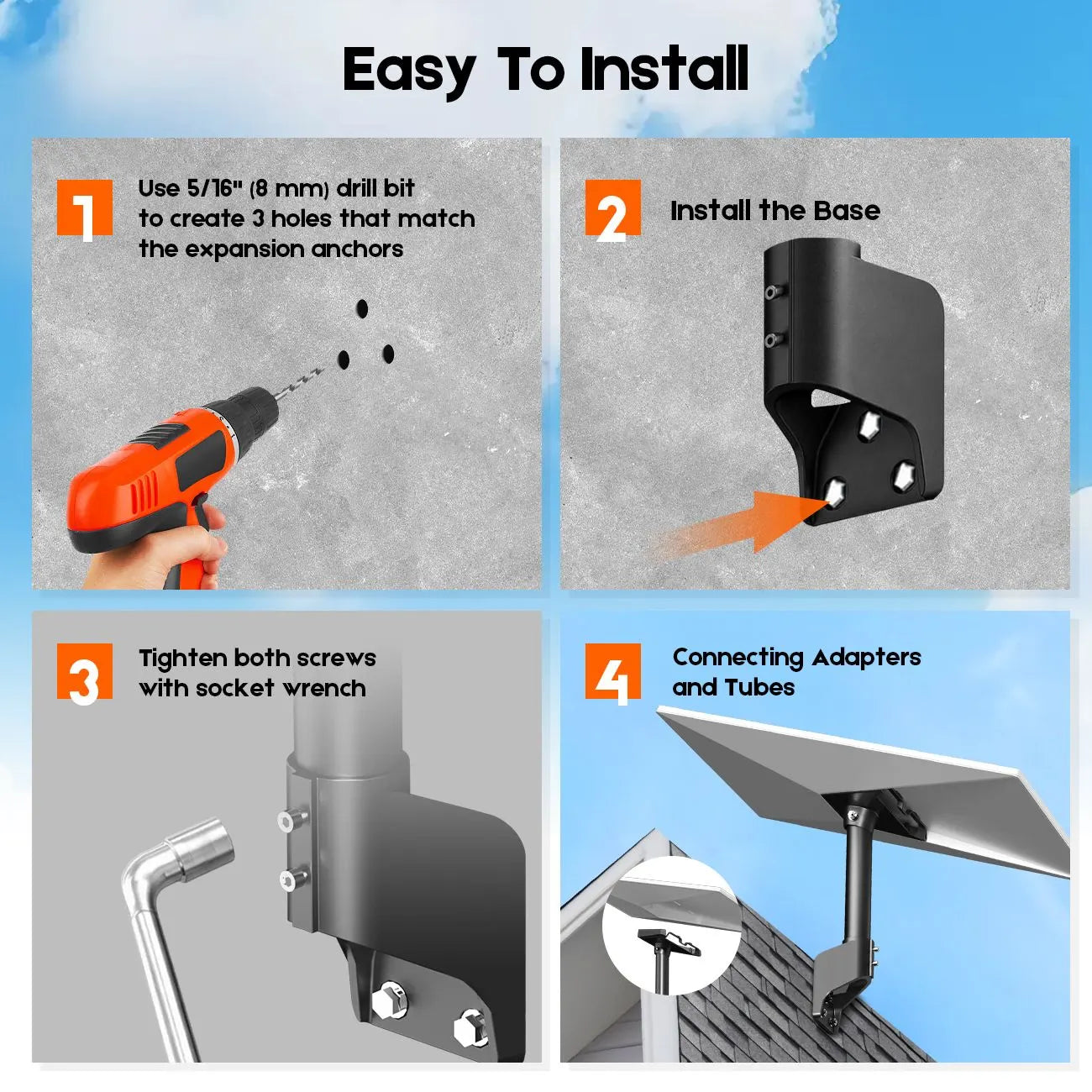 Easy To Install

1

Use 5/16" (8 mm) drill bit to create 3 holes that match the expansion anchors

2

Install the Base

3

Tighten both screws with socket wrench

4

Connecting Adapters and Tubes