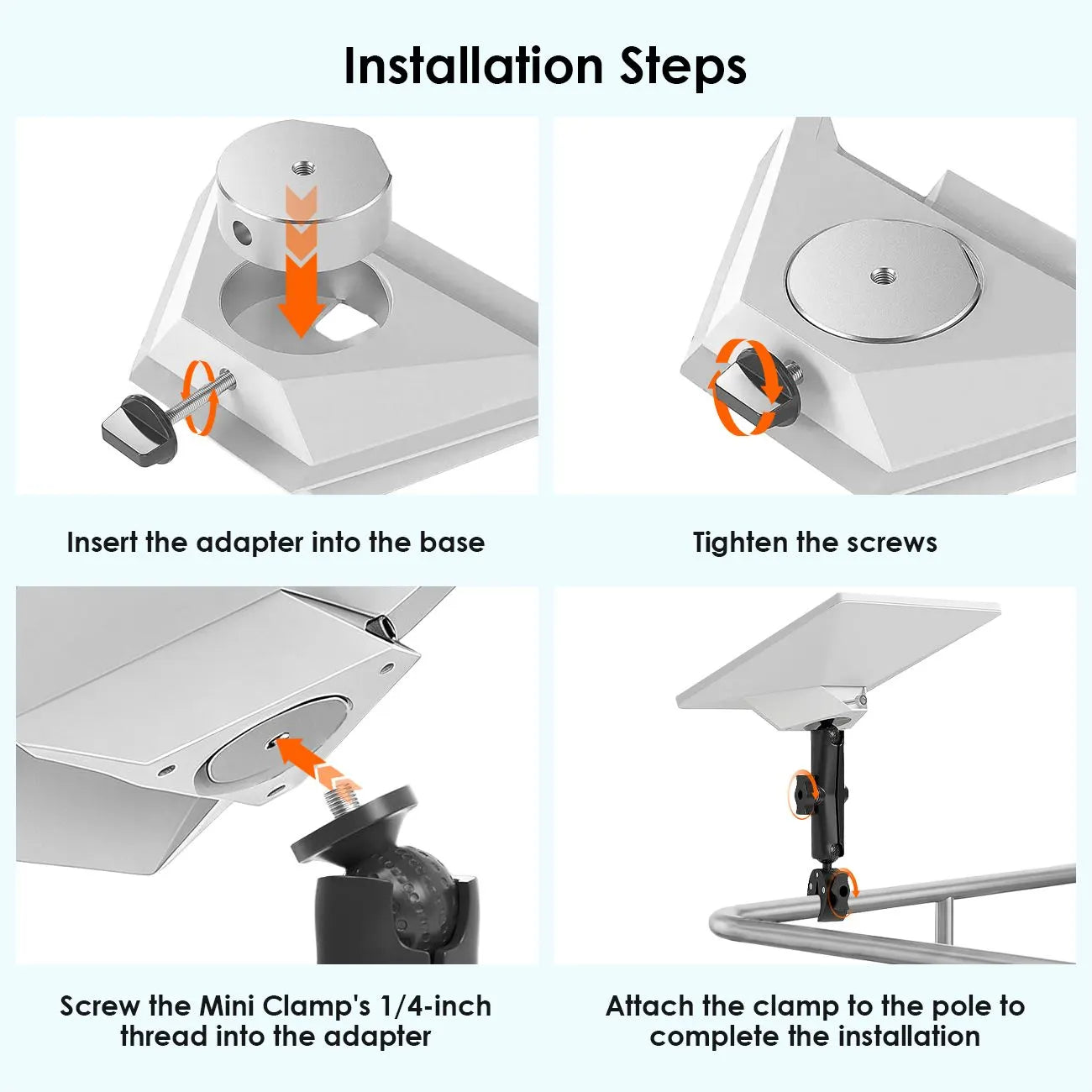 Installation Steps

Insert the adapter into the base

Tighten the screws

Screw the Mini Clamp's 1/4-inch thread into the adapter

Attach the clamp to the pole to complete the installation