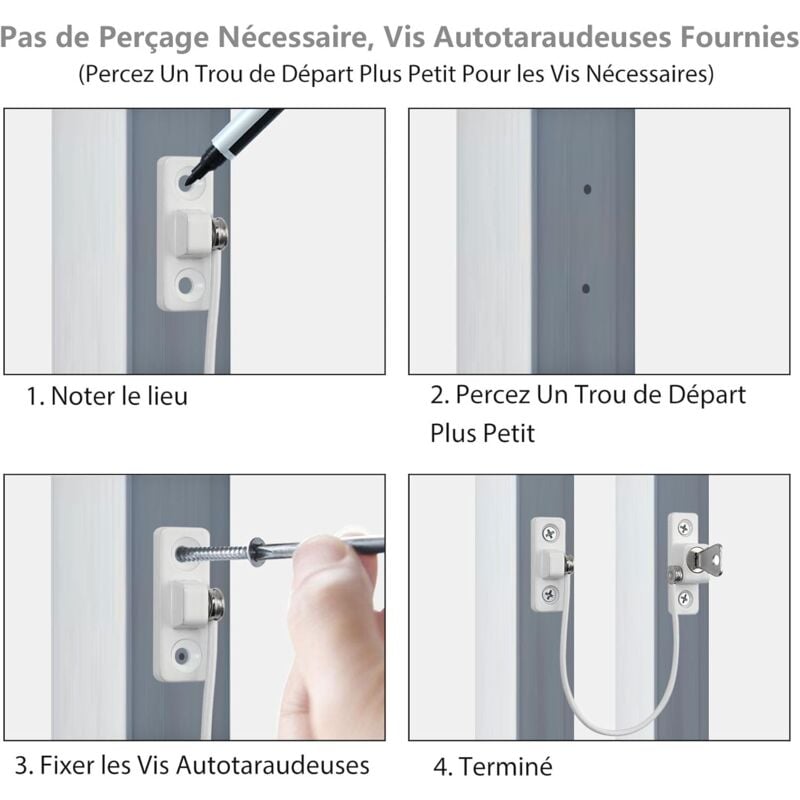 Pas de Perçage Nécessaire, Vis Autotaraudeuses Fournies
(Percez Un Trou de Départ Plus Petit Pour les Vis Nécessaires)

1. Noter le lieu

2. Percez Un Trou de Départ Plus Petit

3. Fixer les Vis Autotaraudeuses

4. Terminé