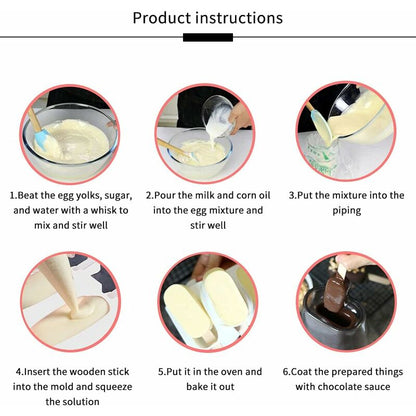 Product instructions

1.Beat the egg yolks, sugar, and water with a whisk to mix and stir well

2.Pour the milk and corn oil into the egg mixture and stir well

3.Put the mixture into the piping

4.Insert the wooden stick into the mold and squeeze the solution

5.Put it in the oven and bake it out

6.Coat the prepared things with chocolate sauce