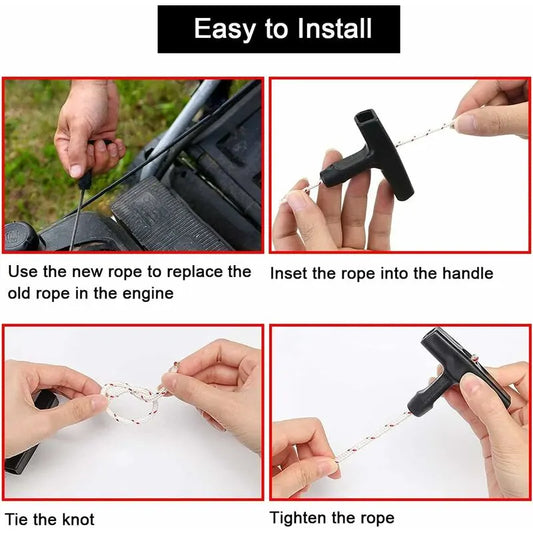 Easy to Install

Use the new rope to replace the old rope in the engine

Inset the rope into the handle

Tie the knot

Tighten the rope