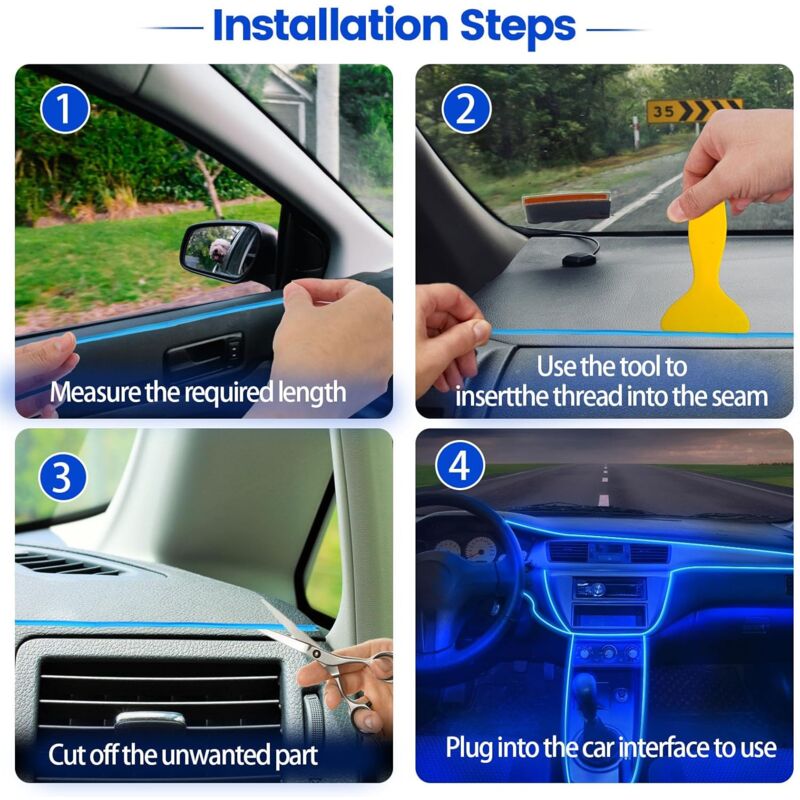 Installation Steps

1

Measure the required length

2

35

Use the tool to insertthe thread into the seam

3

Cut off the unwanted part

4

Plug into the car interface to use