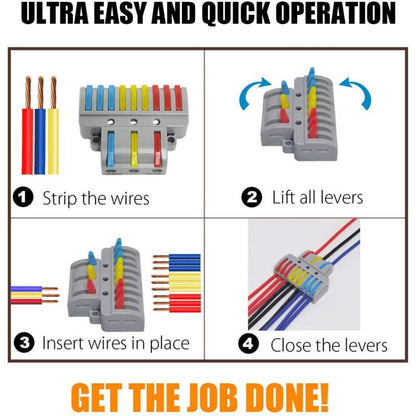 ULTRA EASY AND QUICK OPERATION

1 Strip the wires

2 Lift all levers

3 Insert wires in place

4 Close the levers

GET THE JOB DONE!