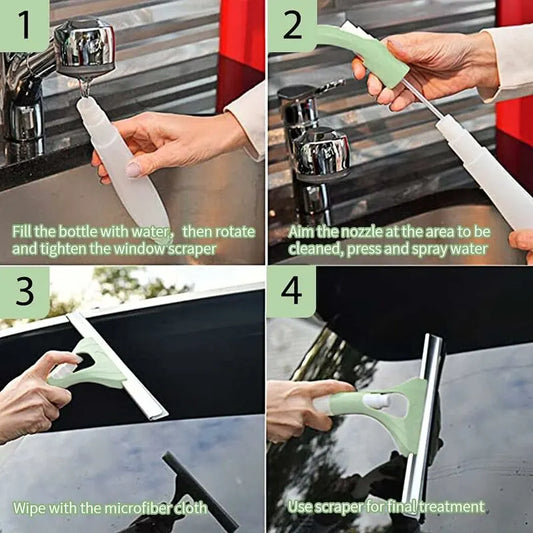 1

Fill the bottle with water, then rotate and tighten the window scraper

2

Aim the nozzle at the area to be cleaned, press and spray water

3

Wipe with the microfiber cloth

4

Use scraper for final treatment