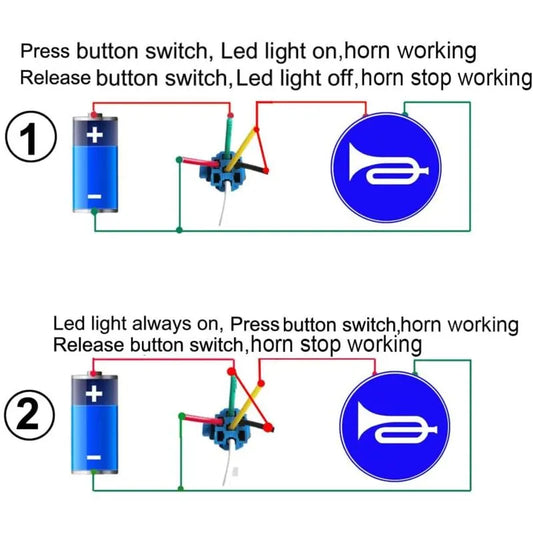 Press button switch, Led light on,horn working
Release button switch,Led light off,horn stop working

①

+

-

Led light always on, Press button switch,horn working
Release button switch,horn stop working

②

+

-