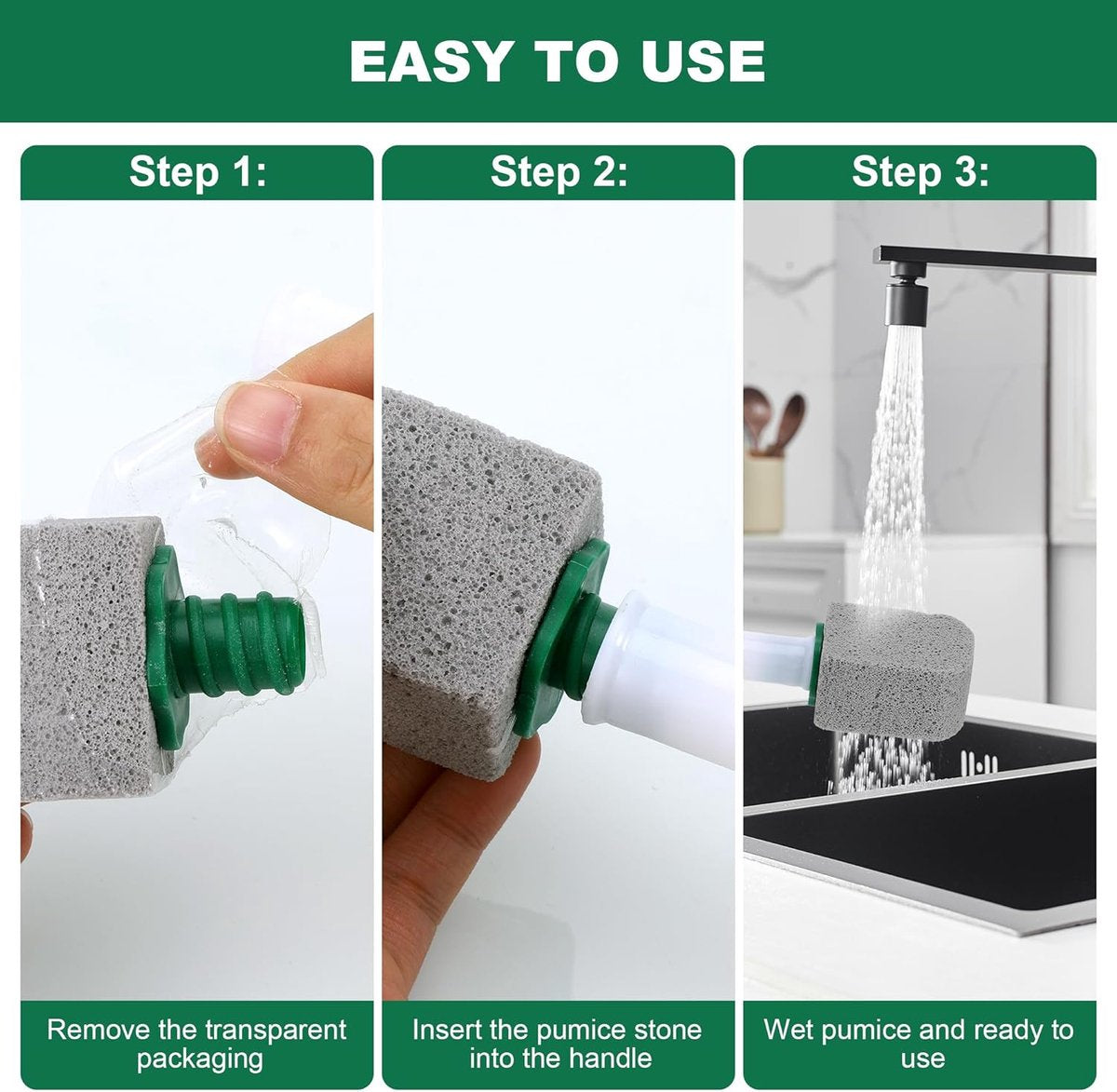 EASY TO USE

Step 1:

Remove the transparent packaging

Step 2:

Insert the pumice stone into the handle

Step 3:

Wet pumice and ready to use