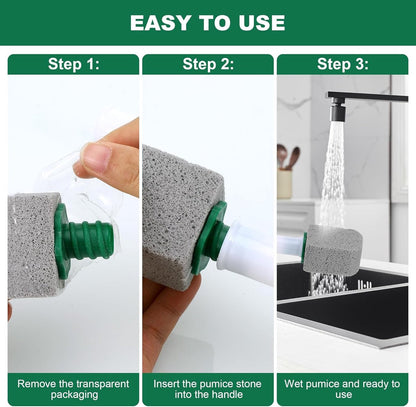 EASY TO USE

Step 1:

Remove the transparent packaging

Step 2:

Insert the pumice stone into the handle

Step 3:

Wet pumice and ready to use