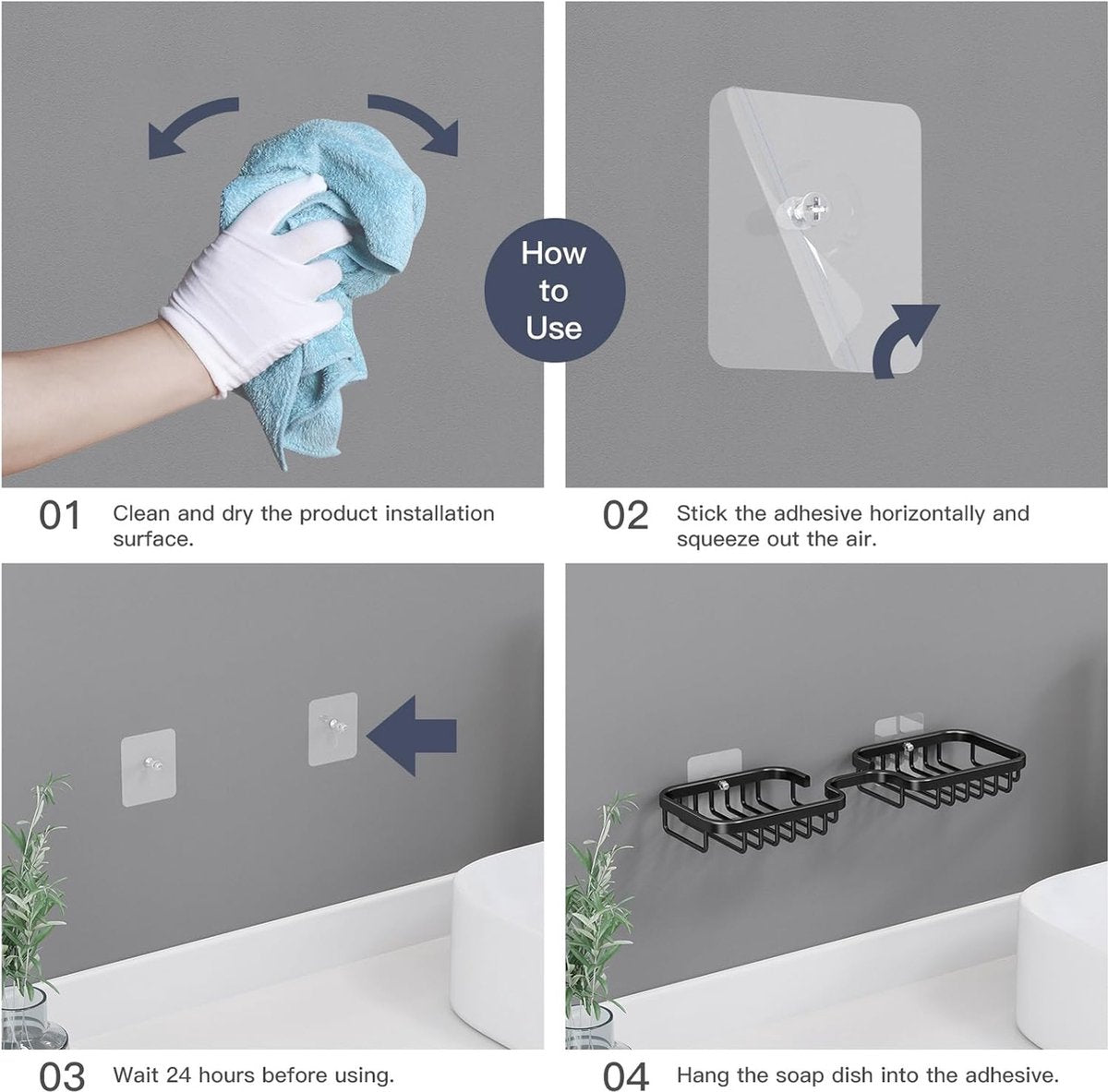 How to Use

01 Clean and dry the product installation surface.

02 Stick the adhesive horizontally and squeeze out the air.

03 Wait 24 hours before using.

04 Hang the soap dish into the adhesive.