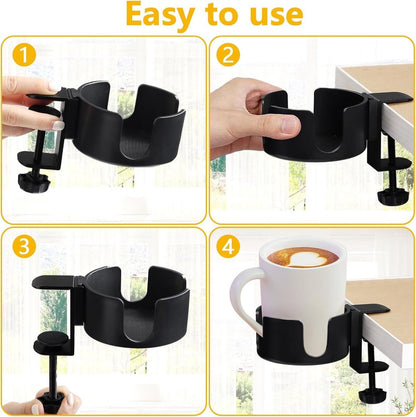 Easy to use

1

2

3

4