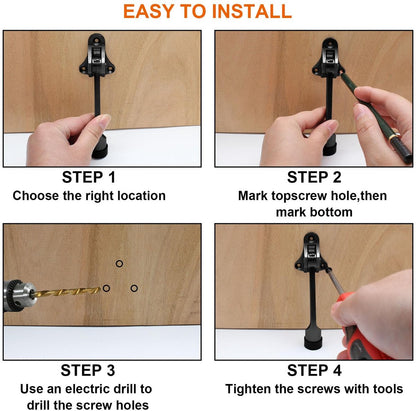 EASY TO INSTALL

STEP 1
Choose the right location

STEP 2
Mark topscrew hole,then mark bottom

STEP 3
Use an electric drill to drill the screw holes

STEP 4
Tighten the screws with tools