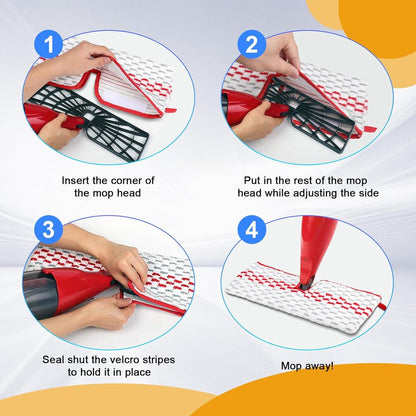 1

Insert the corner of the mop head

2

Put in the rest of the mop head while adjusting the side

3

Seal shut the velcro stripes to hold it in place

4

Mop away!