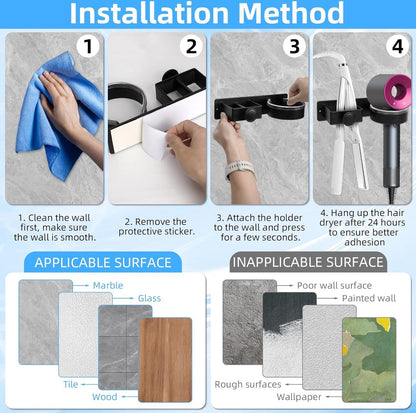 Installation Method

1

2

3

4

1. Clean the wall first, make sure the wall is smooth.

2. Remove the protective sticker.

3. Attach the holder to the wall and press for a few seconds.

4. Hang up the hair dryer after 24 hours to ensure better adhesion

APPLICABLE SURFACE

Marble

Glass

Tile

Wood

INAPPLICABLE SURFACE

Poor wall surface

Painted wall

Rough surfaces

Wallpaper