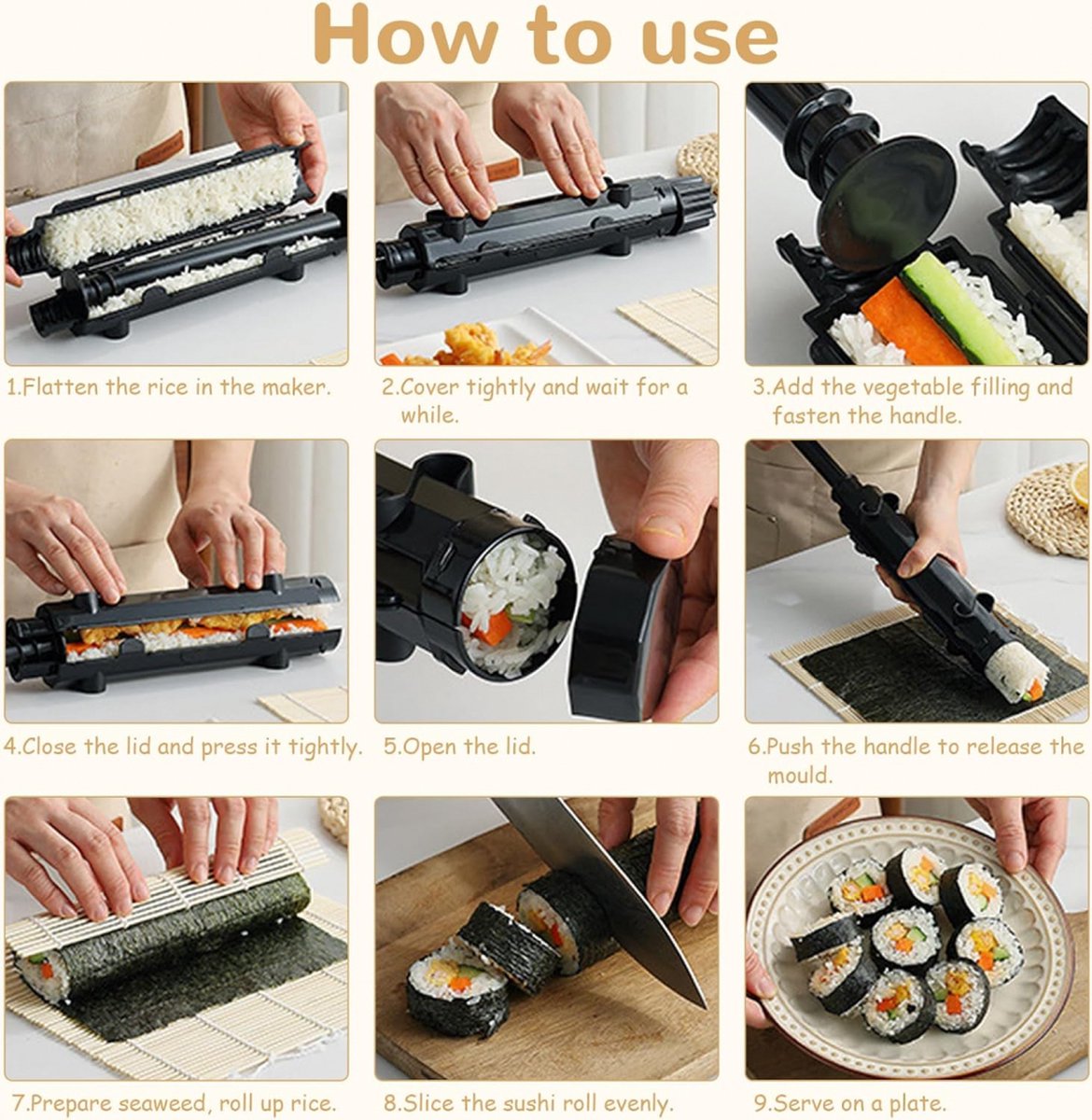 How to use

1.Flatten the rice in the maker.

2.Cover tightly and wait for a while.

3.Add the vegetable filling and fasten the handle.

4.Close the lid and press it tightly.

5.Open the lid.

6.Push the handle to release the mould.

7.Prepare seaweed, roll up rice.

8.Slice the sushi roll evenly.

9.Serve on a plate.