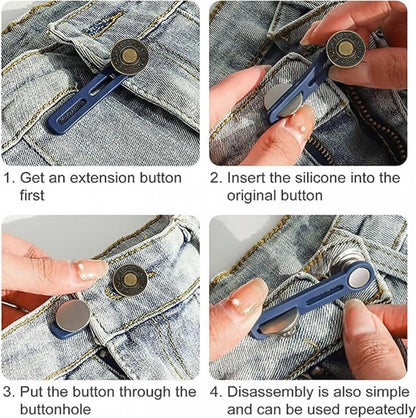 1. Get an extension button first

2. Insert the silicone into the original button

3. Put the button through the buttonhole

4. Disassembly is also simple and can be used repeatedly